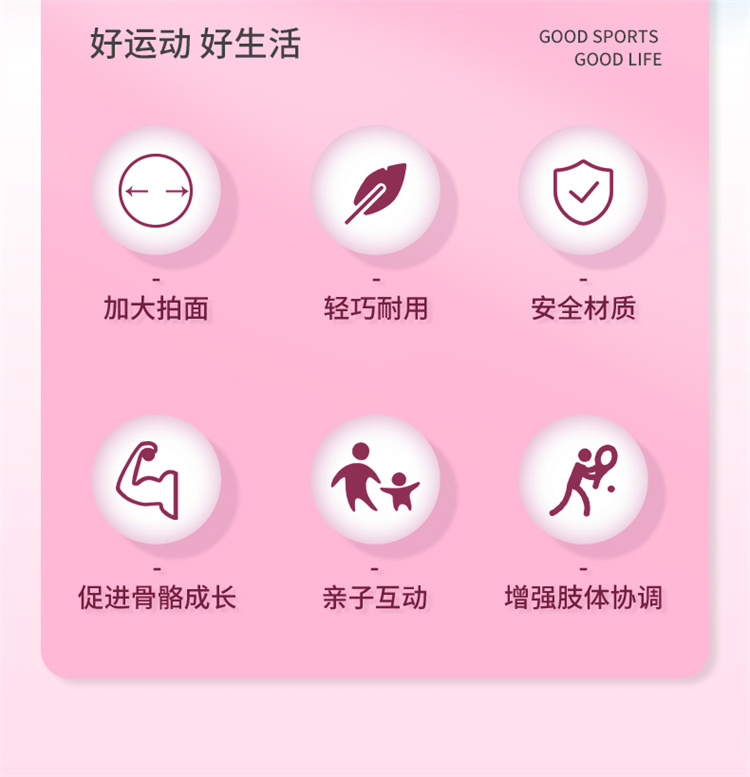 好运动 好生活

GOOD SPORTS
GOOD LIFE

-
加大拍面

-
轻巧耐用

-
安全材质

-
促进骨骼成长

-
亲子互动

-
增强肢体协调