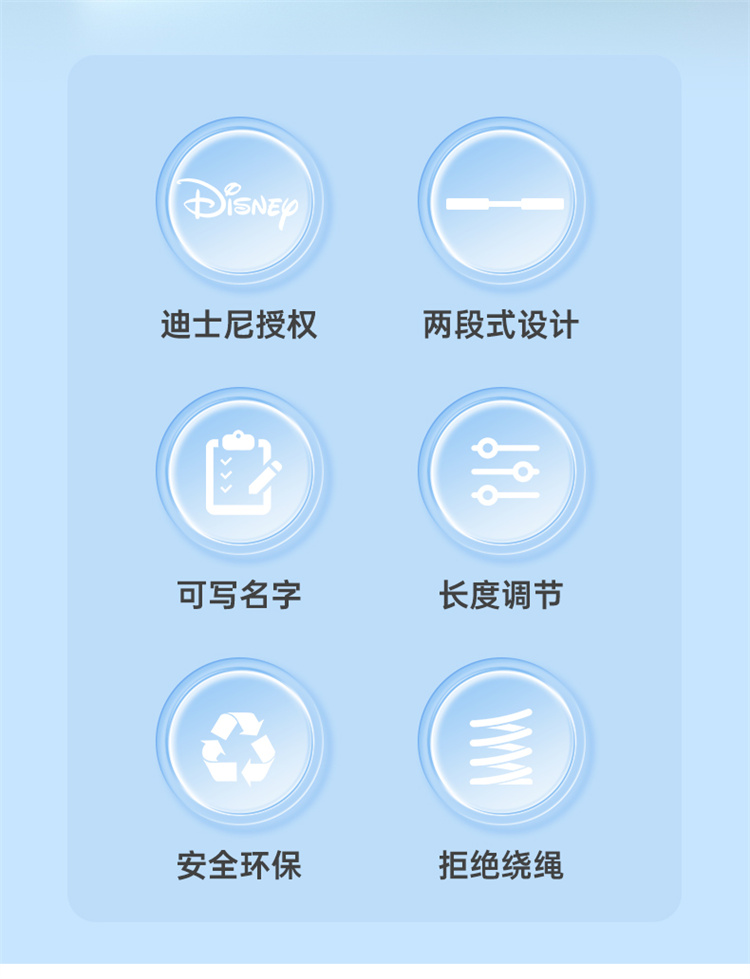 Disney

迪士尼授权

两段式设计

可写名字

长度调节

安全环保

拒绝绕绳