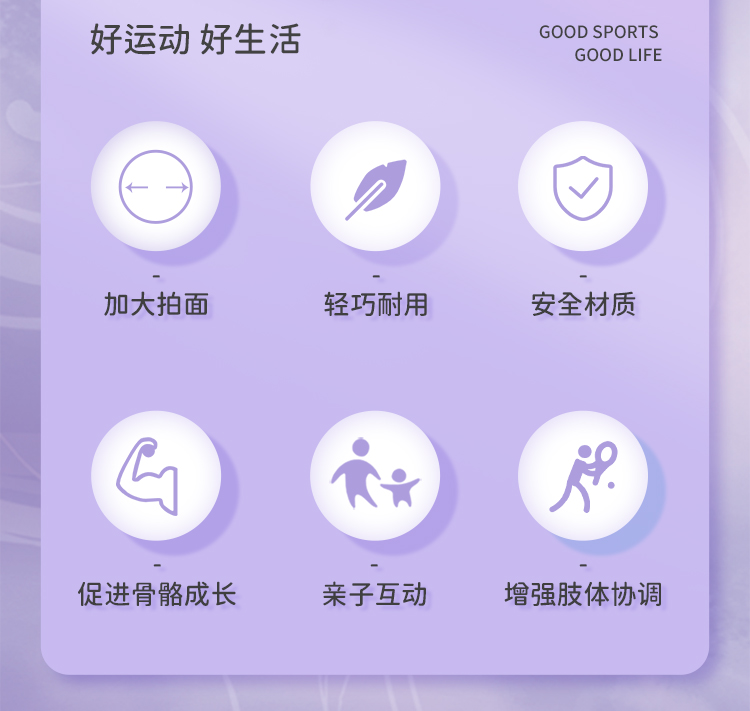 好运动 好生活

GOOD SPORTS
GOOD LIFE

-
加大拍面

-
轻巧耐用

-
安全材质

-
促进骨骼成长

-
亲子互动

-
增强肢体协调